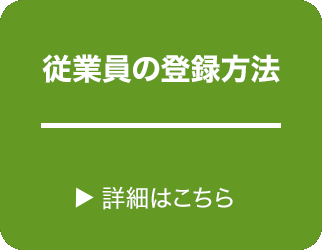 従業員の登録方法

▶ 詳細はこちら